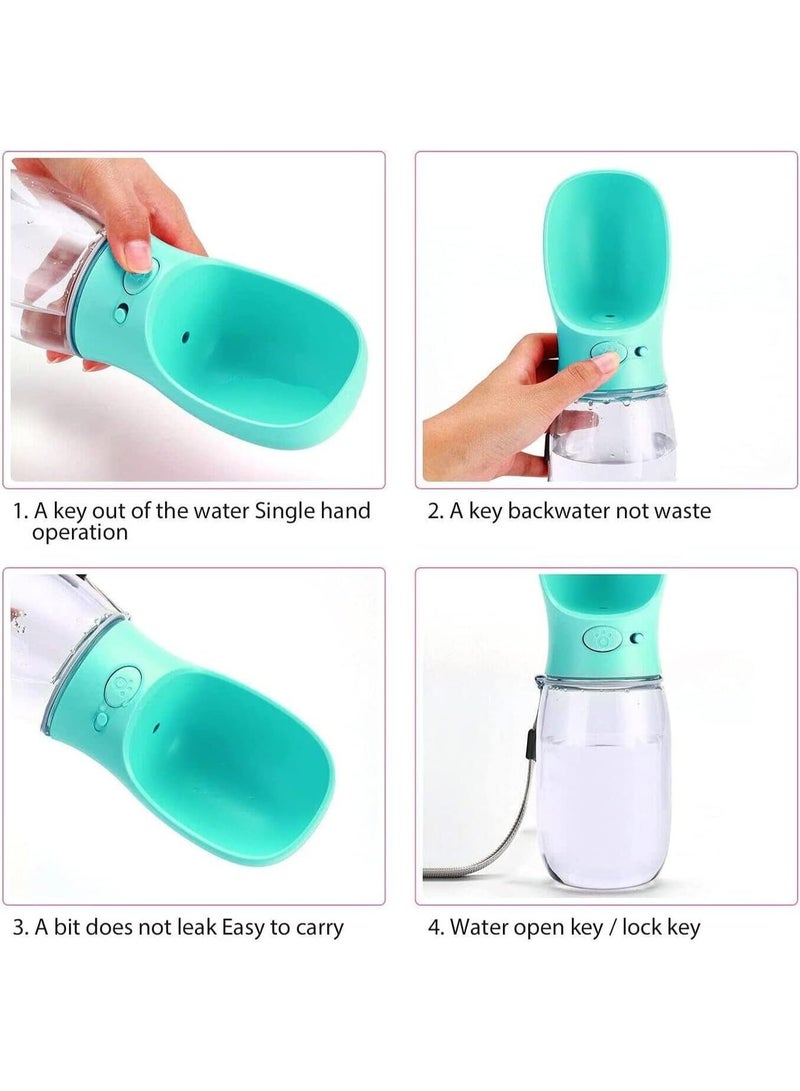 1. A key out of the water Single hand operation

2. A key backwater not waste

3. A bit does not leak Easy to carry

4. Water open key / lock key